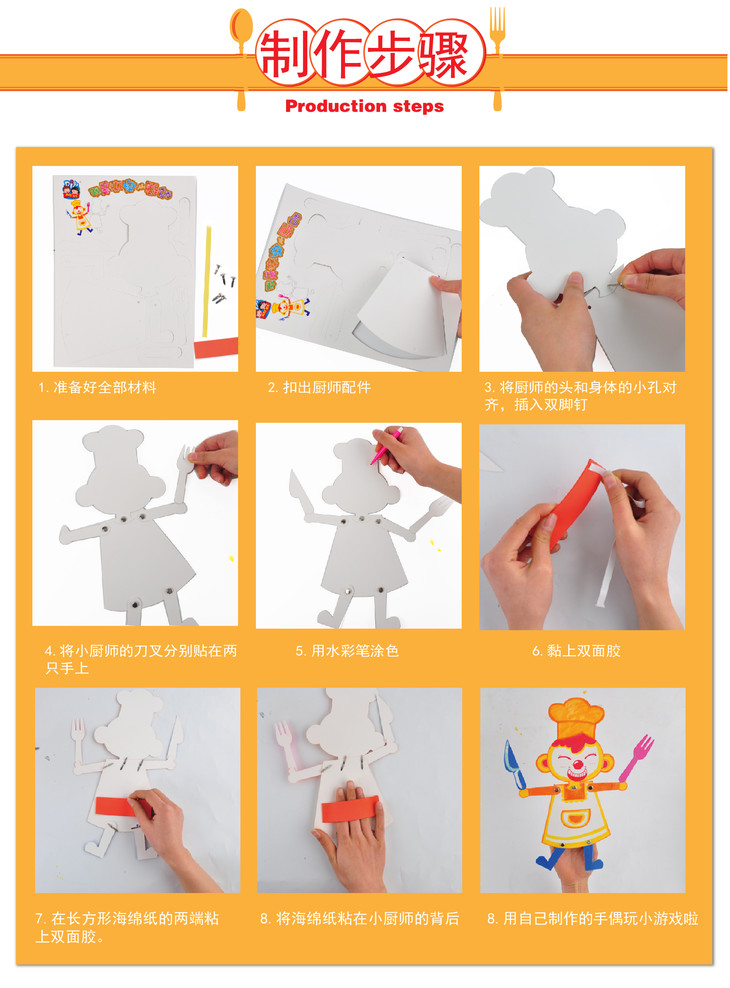 制作步骤
Production steps

1. 准备好全部材料

2. 扣出厨师配件

3. 将厨师的头和身体的小孔对齐，插入双脚钉

4. 将小厨师的刀叉分别贴在两只手上

5. 用水彩笔涂色

6. 黏上双面胶

7. 在长方形海绵纸的两端粘上双面胶。

8. 将海绵纸粘在小厨师的背后

8. 用自己制作的手偶玩小游戏啦