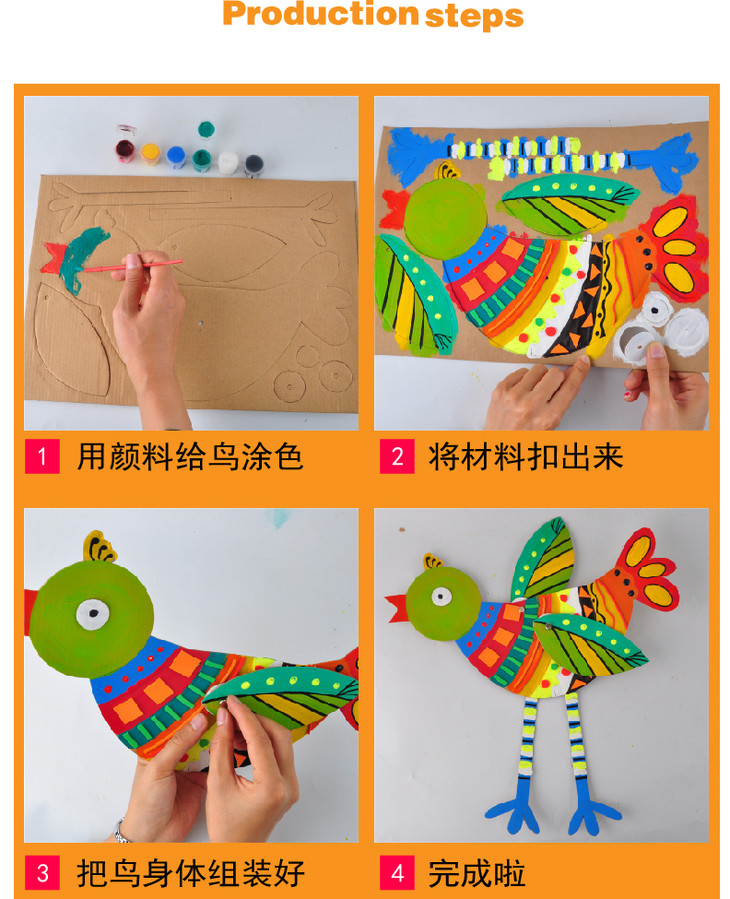 Production steps

1 用颜料给鸟涂色

2 将材料扣出来

3 把鸟身体组装好

4 完成啦