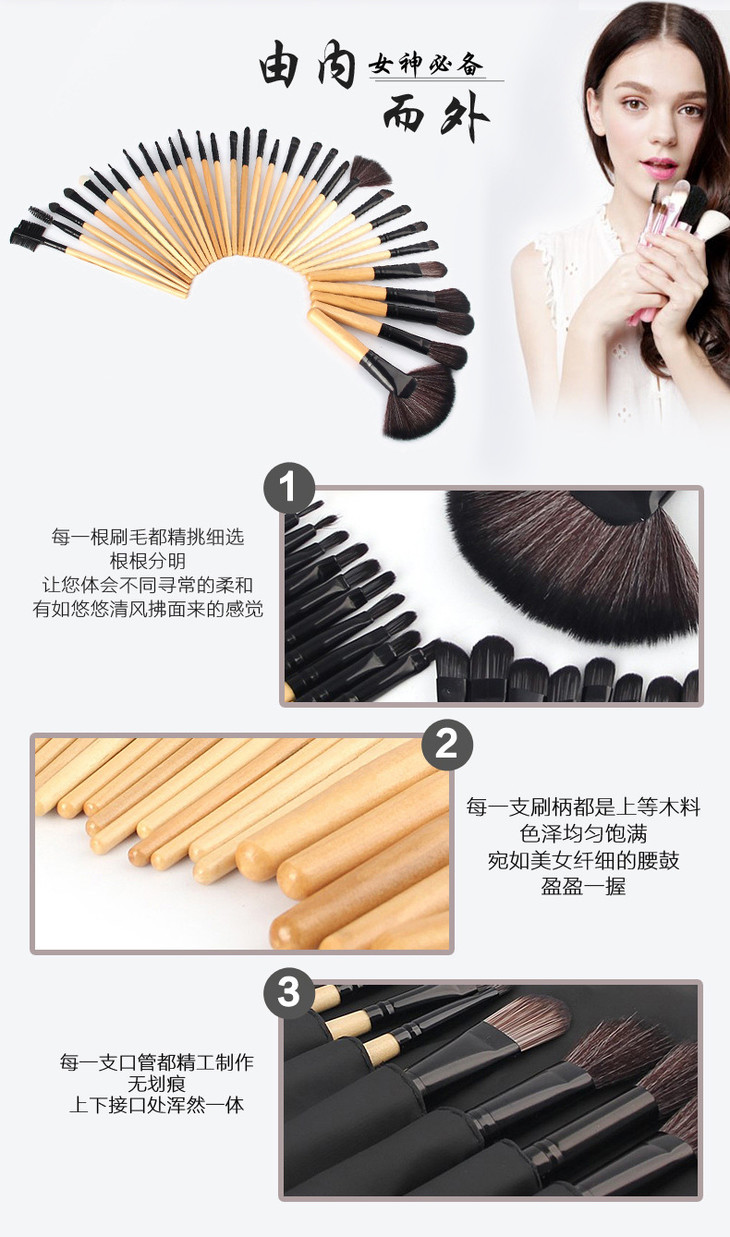 由内 女神必备
而外

1

每一根刷毛都精挑细选
根根分明
让您体会不同寻常的柔和
有如悠悠清风拂面来的感觉

2

每一支刷柄都是上等木料
色泽均匀饱满
宛如美女纤细的腰鼓
盈盈一握

3

每一支口管都精工制作
无划痕
上下接口处浑然一体