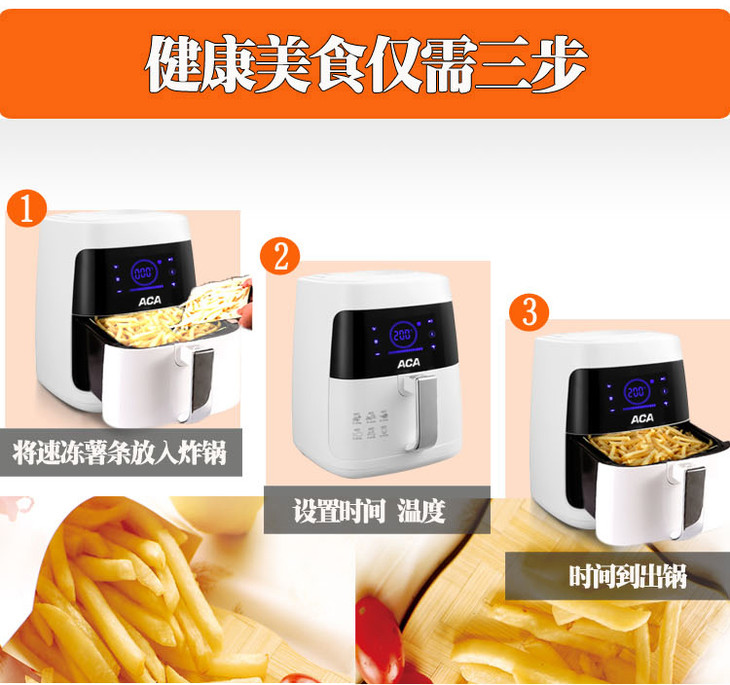 健康美食仅需三步

1

000°

ACA

将速冻薯条放入炸锅

2

200°

ACA

设置时间 温度

3

200°

ACA

时间到出锅