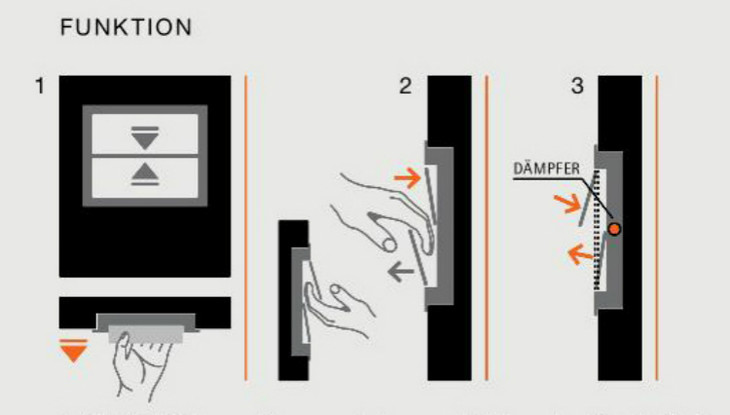 FUNKTION

1

2

3

DÄMPFER