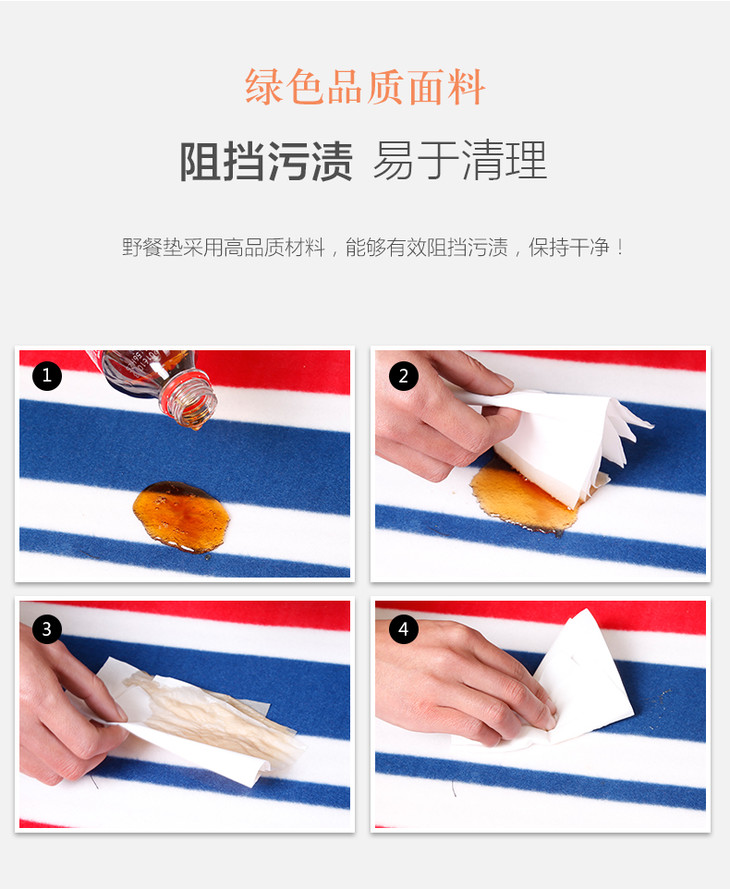 绿色品质面料

阻挡污渍 易于清理

野餐垫采用高品质材料，能够有效阻挡污渍，保持干净！

1

2

3

4