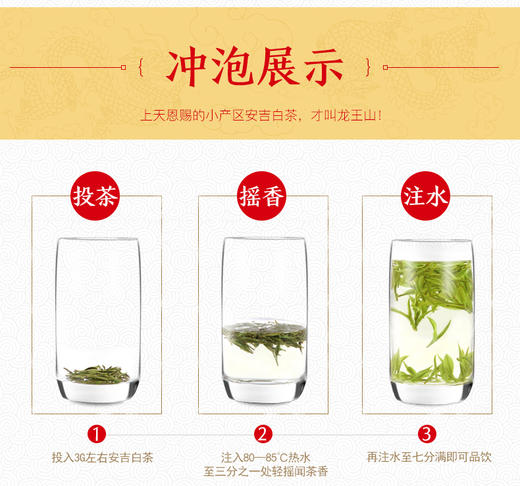 冲泡展示

上天恩赐的小产区安吉白茶，才叫龙王山！

投茶

摇香

注水

1
投入3G左右安吉白茶

2
注入80—85°C热水
至三分之一处轻摇闻茶香

3
再注水至七分满即可品饮