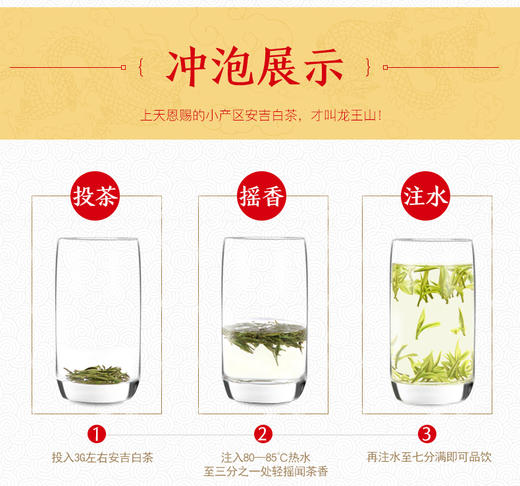 冲泡展示

上天恩赐的小产区安吉白茶，才叫龙王山！

投茶

摇香

注水

1
投入3G左右安吉白茶

2
注入80—85°C热水
至三分之一处轻摇闻茶香

3
再注水至七分满即可品饮