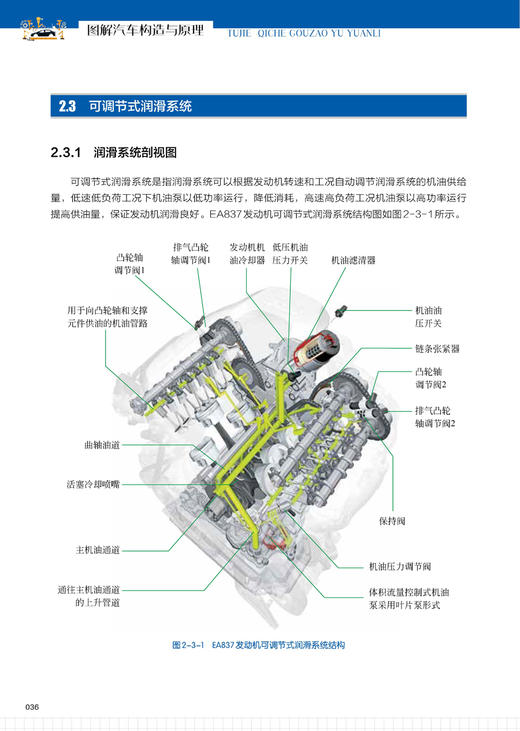 图解汽车构造与原理 TUJIE QICHE GOUZAO YU YUANLI

2.3 可调节式润滑系统

2.3.1 润滑系统剖视图

可调节式润滑系统是指润滑系统可以根据发动机转速和工况自动调节润滑系统的机油供给量，低速低负荷工况下机油泵以低功率运行，降低消耗，高速高负荷工况机油泵以高功率运行提高供油量，保证发动机润滑良好。EA837发动机可调节式润滑系统结构图如图2-3-1所示。

凸轮轴调节阀1

排气凸轮轴调节阀1

发动机机油冷却器

低压机油压力开关

机油滤清器

用于向凸轮轴和支撑元件供油的机油管路

机油油压开关

链条张紧器

凸轮轴调节阀2

排气凸轮轴调节阀2

曲轴油道

活塞冷却喷嘴

保持阀

主机油通道

机油压力调节阀

通往主机油通道的上升管道

体积流量控制式机油泵采用叶片泵形式

图2-3-1 EA837发动机可调节式润滑系统结构

036