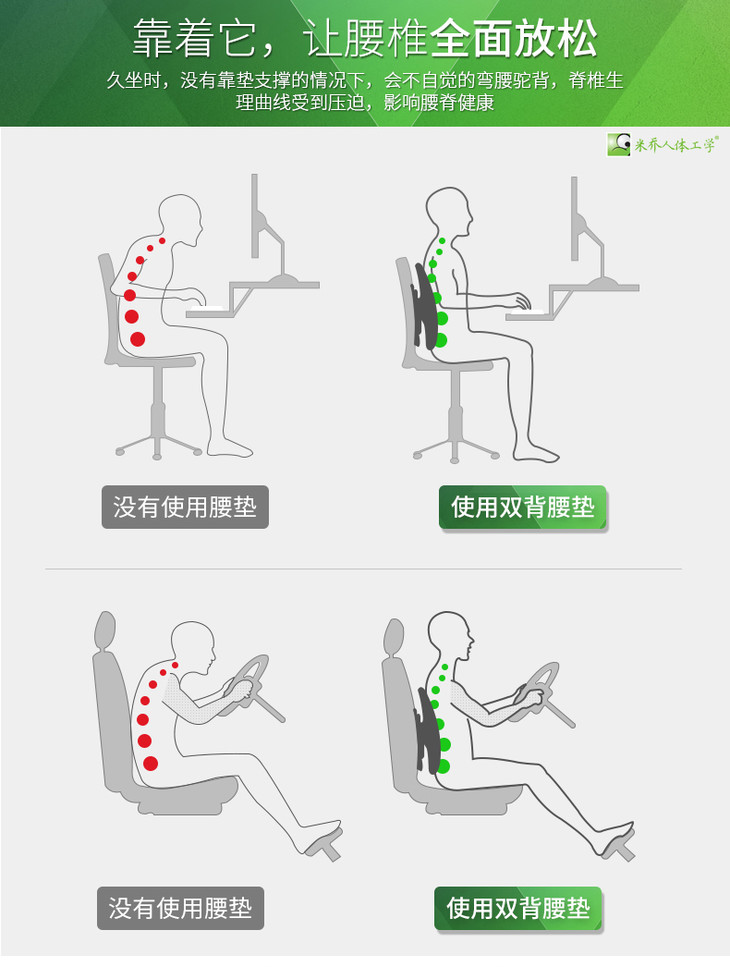 靠着它，让腰椎全面放松

久坐时，没有靠垫支撑的情况下，会不自觉的弯腰驼背，脊椎生理曲线受到压迫，影响腰脊健康

米乔人体工学

没有使用腰垫

使用双背腰垫

没有使用腰垫

使用双背腰垫