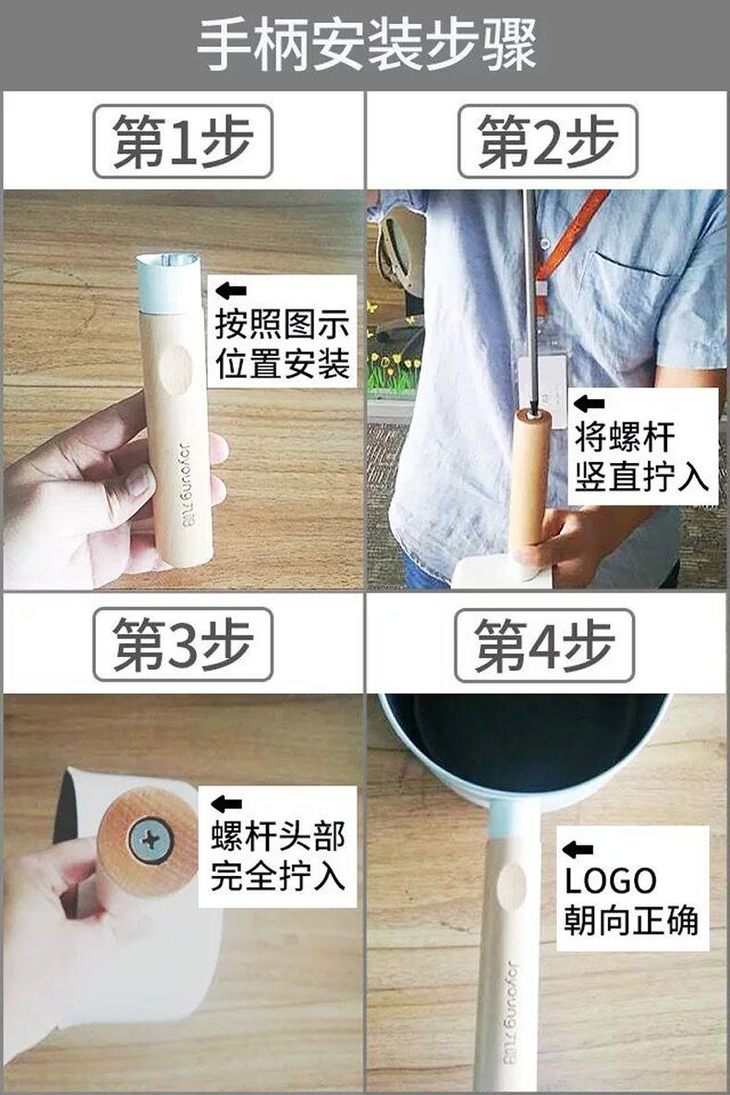 手柄安装步骤

第1步

按照图示位置安装

Joyoung九阳

第2步

将螺杆竖直拧入

第3步

螺杆头部完全拧入

第4步

LOGO朝向正确

Joyoung九阳