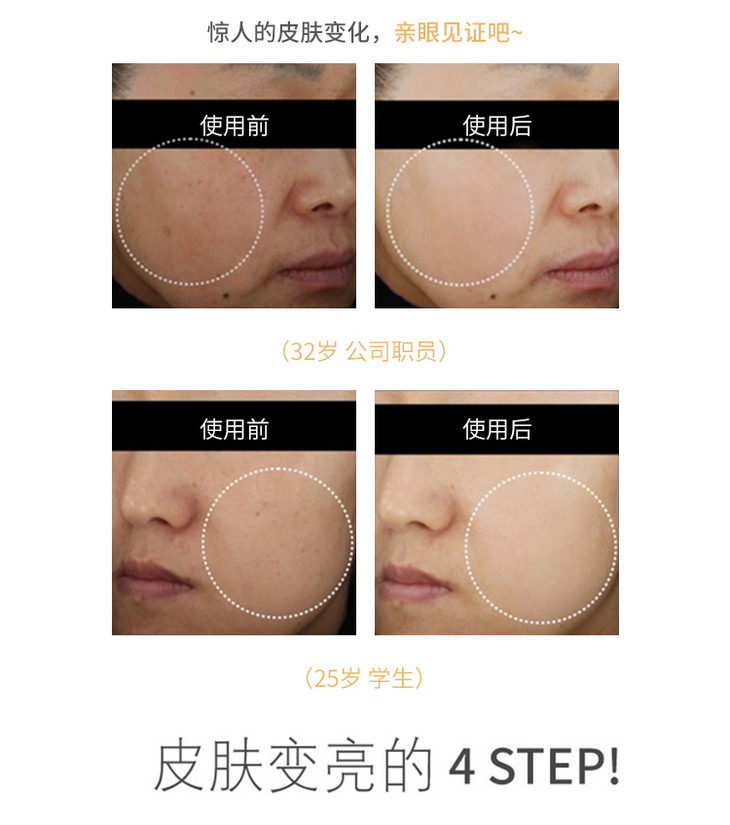 惊人的皮肤变化，亲眼见证吧~

使用前

使用后

（32岁 公司职员）

使用前

使用后

（25岁 学生）

皮肤变亮的 4 STEP!