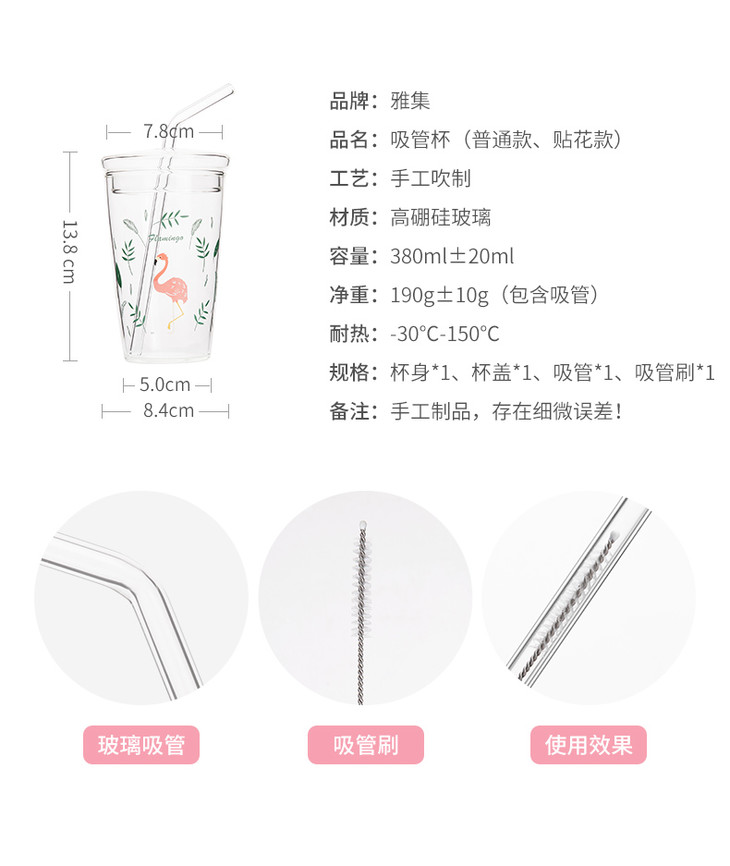 7.8cm

13.8 cm

Flamingo

5.0cm

8.4cm

品牌：雅集

品名：吸管杯（普通款、贴花款）

工艺：手工吹制

材质：高硼硅玻璃

容量：380ml±20ml

净重：190g±10g（包含吸管）

耐热：-30°C-150°C

规格：杯身*1、杯盖*1、吸管*1、吸管刷*1

备注：手工制品，存在细微误差！

玻璃吸管

吸管刷

使用效果