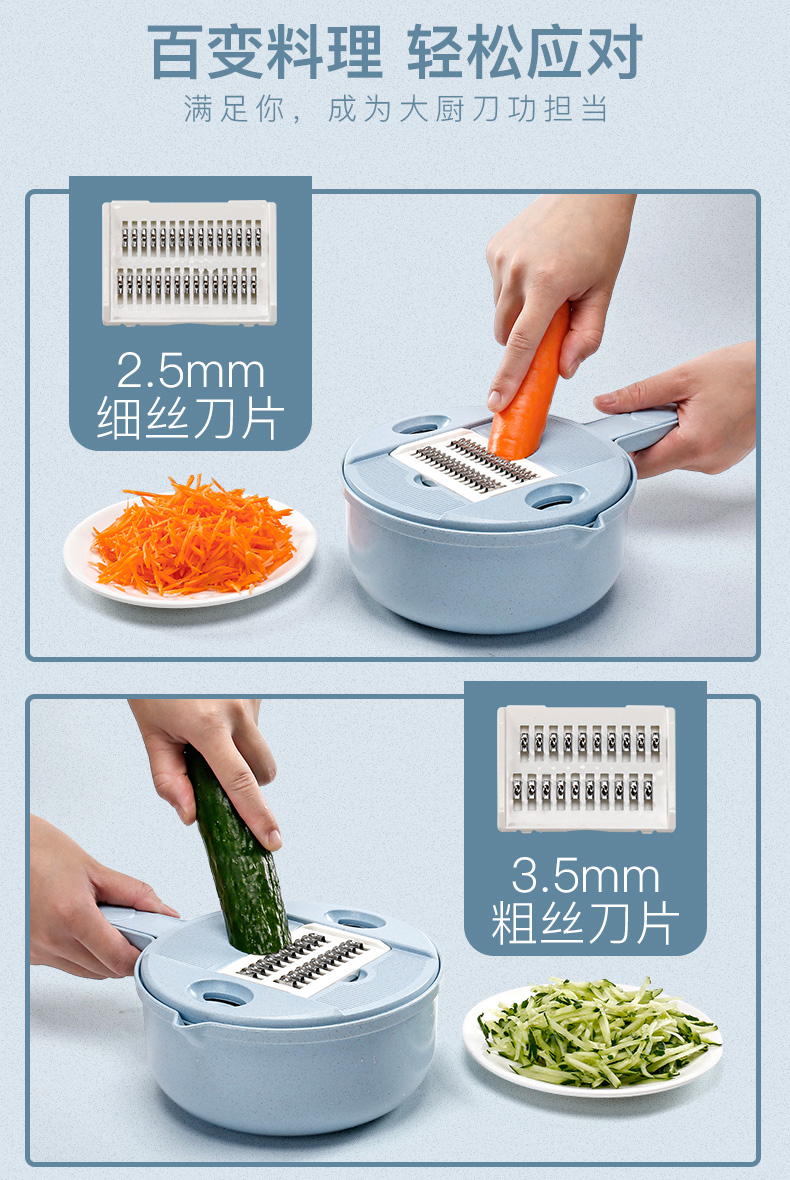 百变料理 轻松应对

满足你，成为大厨刀功担当

2.5mm
细丝刀片

3.5mm
粗丝刀片