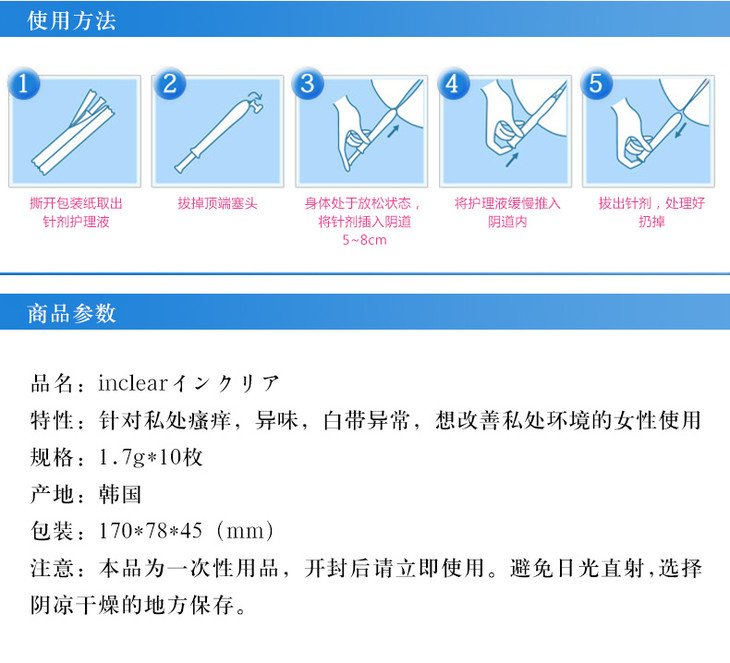 使用方法

1
撕开包装纸取出针剂护理液

2
拔掉顶端塞头

3
身体处于放松状态，将针剂插入阴道5~8cm

4
将护理液缓慢推入阴道内

5
拔出针剂，处理好扔掉

商品参数

品名：inclearインクリア
特性：针对私处瘙痒，异味，白带异常，想改善私处环境的女性使用
规格：1.7g*10枚
产地：韩国
包装：170*78*45（mm）
注意：本品为一次性用品，开封后请立即使用。避免日光直射,选择阴凉干燥的地方保存。