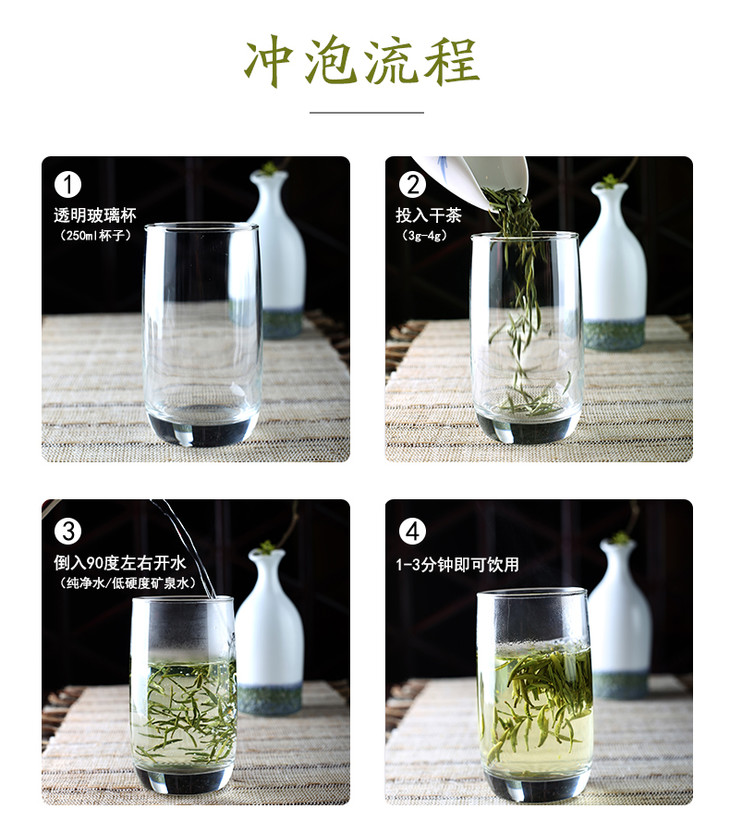 冲泡流程

1
透明玻璃杯
（250ml杯子）

2
投入干茶
（3g-4g）

3
倒入90度左右开水
（纯净水/低硬度矿泉水）

4
1-3分钟即可饮用