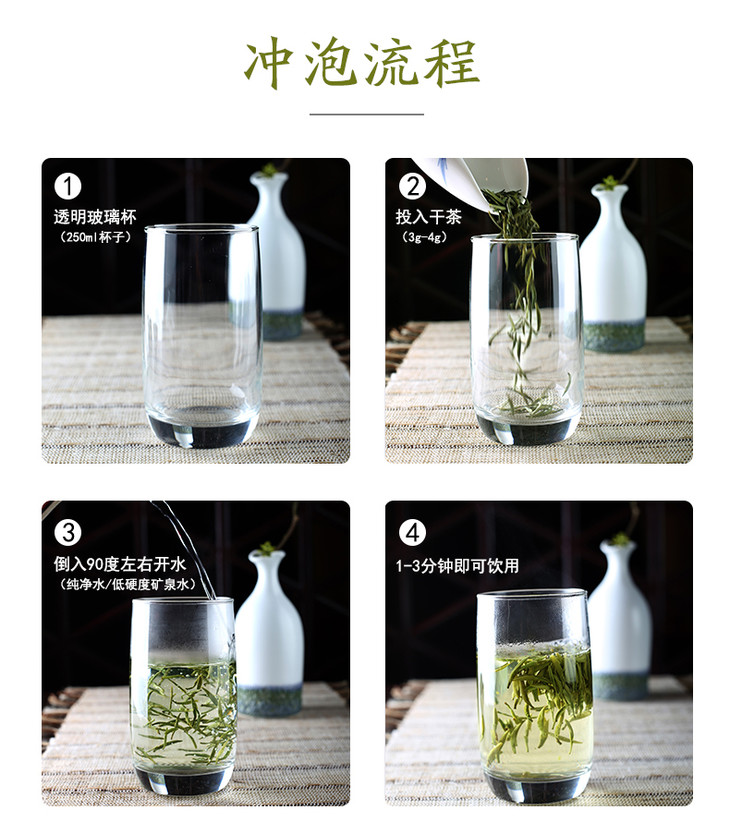 冲泡流程

1
透明玻璃杯
（250ml杯子）

2
投入干茶
（3g-4g）

3
倒入90度左右开水
（纯净水/低硬度矿泉水）

4
1-3分钟即可饮用