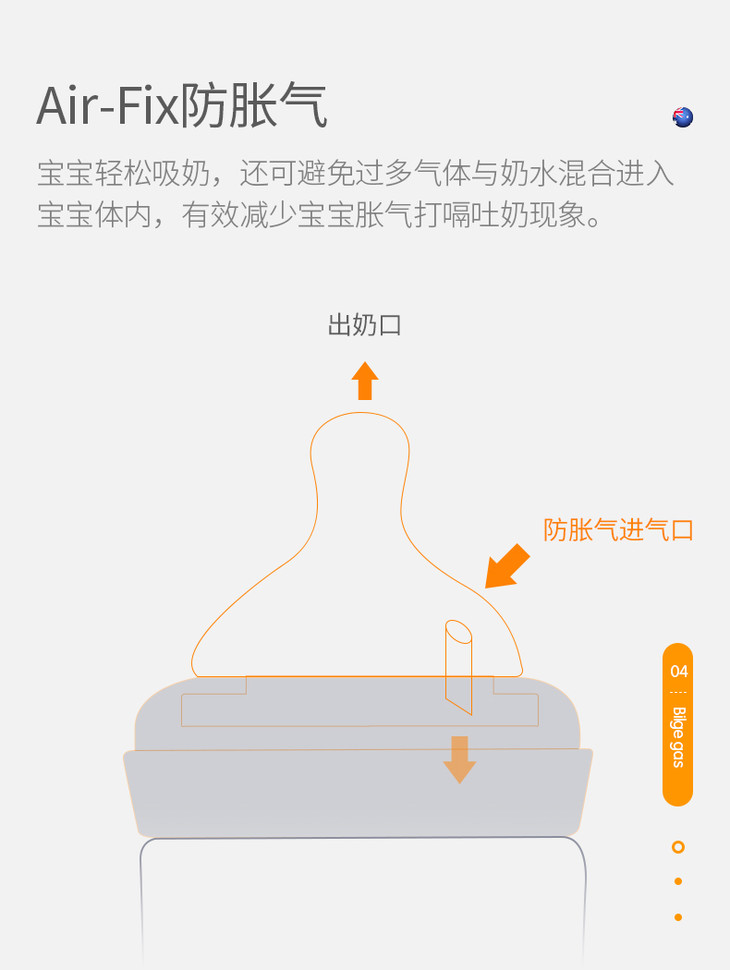 Air-Fix防胀气

宝宝轻松吸奶，还可避免过多气体与奶水混合进入宝宝体内，有效减少宝宝胀气打嗝吐奶现象。

出奶口

防胀气进气口

04

Bilge gas