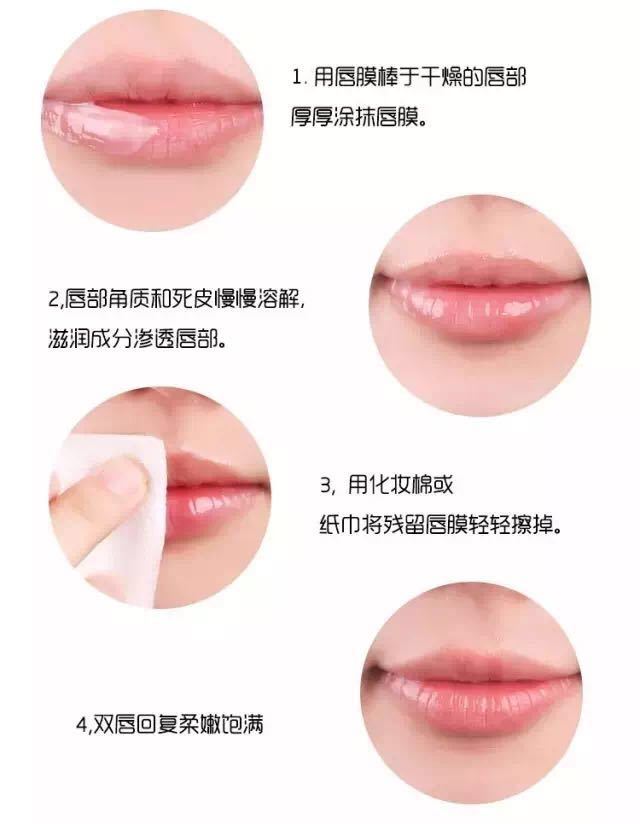 1. 用唇膜棒于干燥的唇部厚厚涂抹唇膜。

2,唇部角质和死皮慢慢溶解,滋润成分渗透唇部。

3, 用化妆棉或纸巾将残留唇膜轻轻擦掉。

4,双唇回复柔嫩饱满