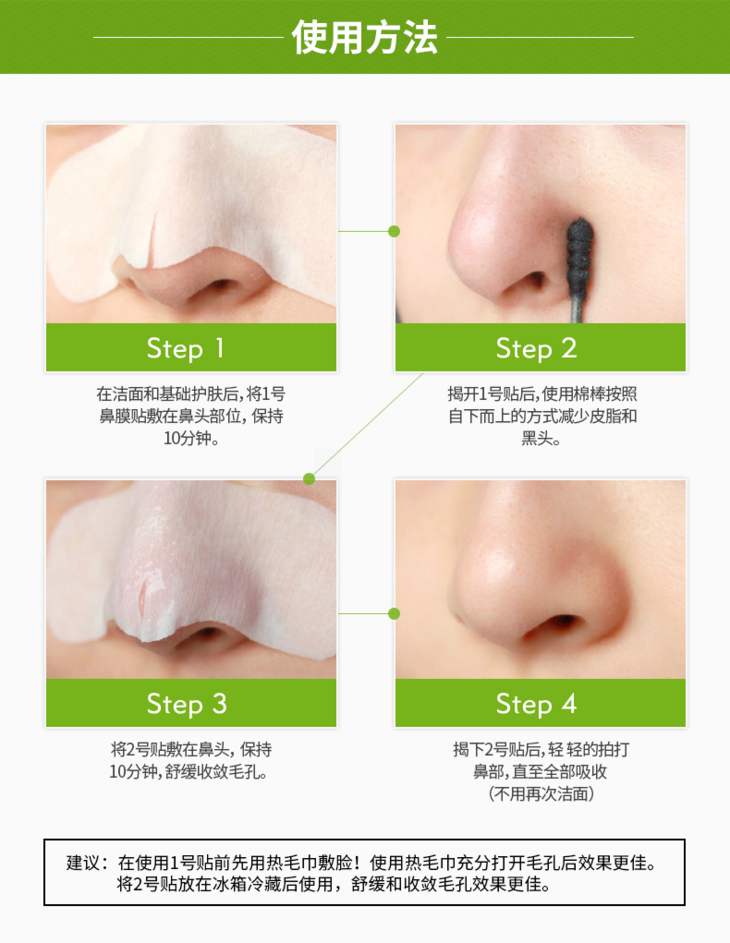 使用方法

Step 1

在洁面和基础护肤后，将1号鼻膜贴敷在鼻头部位，保持10分钟。

Step 2

揭开1号贴后，使用棉棒按照自下而上的方式减少皮脂和黑头。

Step 3

将2号贴敷在鼻头，保持10分钟，舒缓收敛毛孔。

Step 4

揭下2号贴后，轻 轻的拍打鼻部，直至全部吸收（不用再次洁面）

建议：在使用1号贴前先用热毛巾敷脸！使用热毛巾充分打开毛孔后效果更佳。将2号贴放在冰箱冷藏后使用，舒缓和收敛毛孔效果更佳。