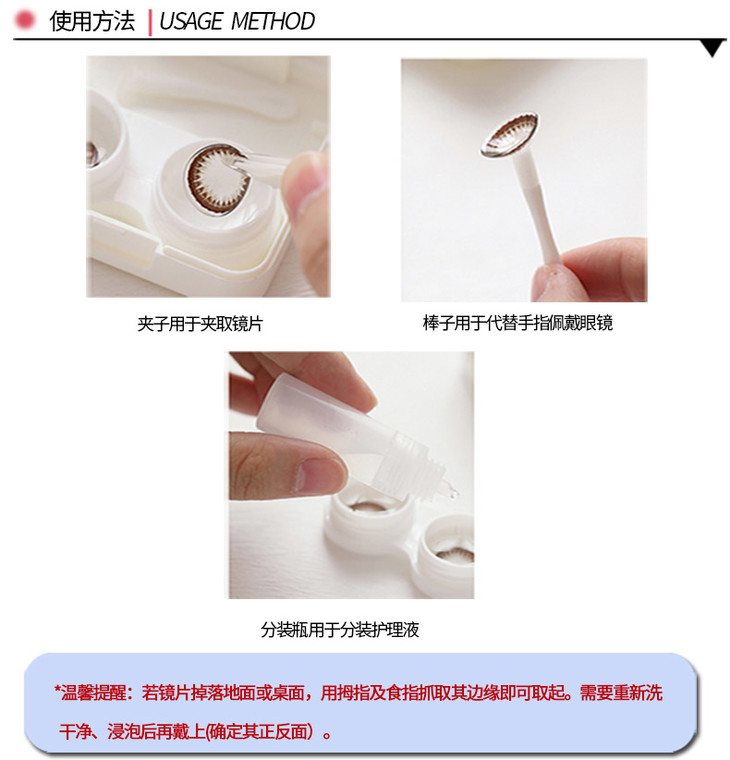 使用方法 | USAGE METHOD

夹子用于夹取镜片

棒子用于代替手指佩戴眼镜

分装瓶用于分装护理液

*温馨提醒：若镜片掉落地面或桌面，用拇指及食指抓取其边缘即可取起。需要重新洗干净、浸泡后再戴上(确定其正反面）。