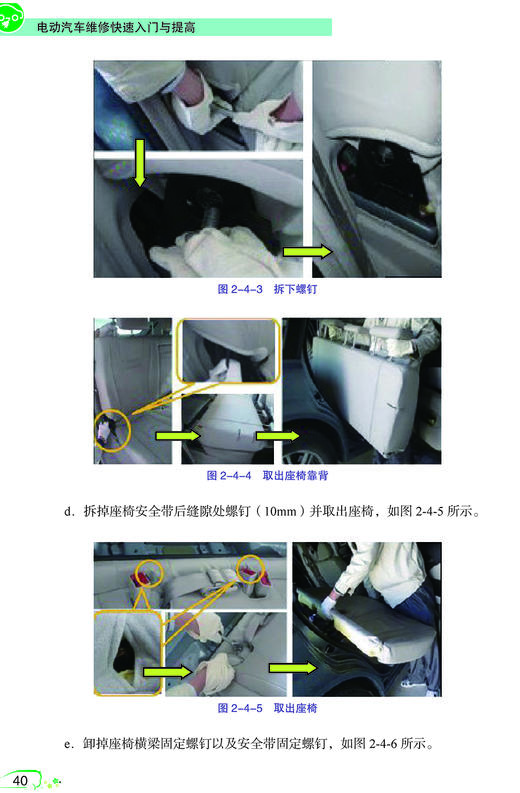 电动汽车维修快速入门与提高

图 2-4-3 拆下螺钉

图 2-4-4 取出座椅靠背

d．拆掉座椅安全带后缝隙处螺钉（10mm）并取出座椅，如图 2-4-5 所示。

图 2-4-5 取出座椅

e．卸掉座椅横梁固定螺钉以及安全带固定螺钉，如图 2-4-6 所示。

40