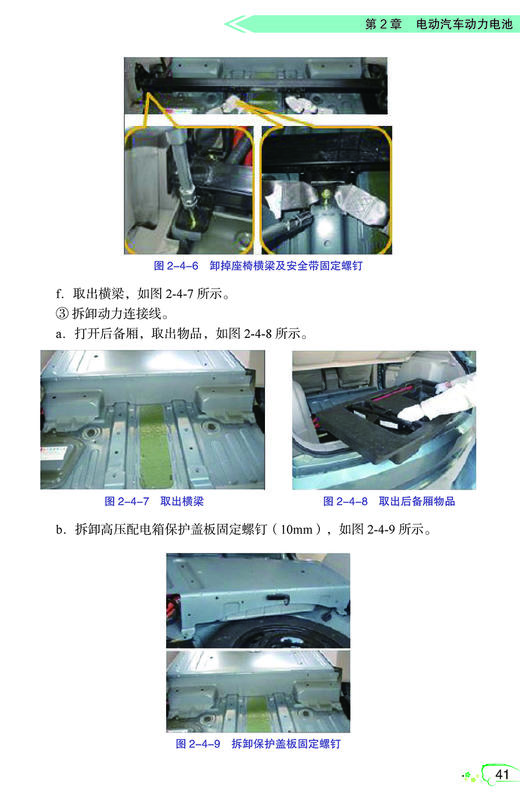 第 2 章　电动汽车动力电池

图 2-4-6　卸掉座椅横梁及安全带固定螺钉

f. 取出横梁，如图 2-4-7 所示。

③ 拆卸动力连接线。

a. 打开后备厢，取出物品，如图 2-4-8 所示。

图 2-4-7　取出横梁

图 2-4-8　取出后备厢物品

b. 拆卸高压配电箱保护盖板固定螺钉（10mm），如图 2-4-9 所示。

图 2-4-9　拆卸保护盖板固定螺钉

41