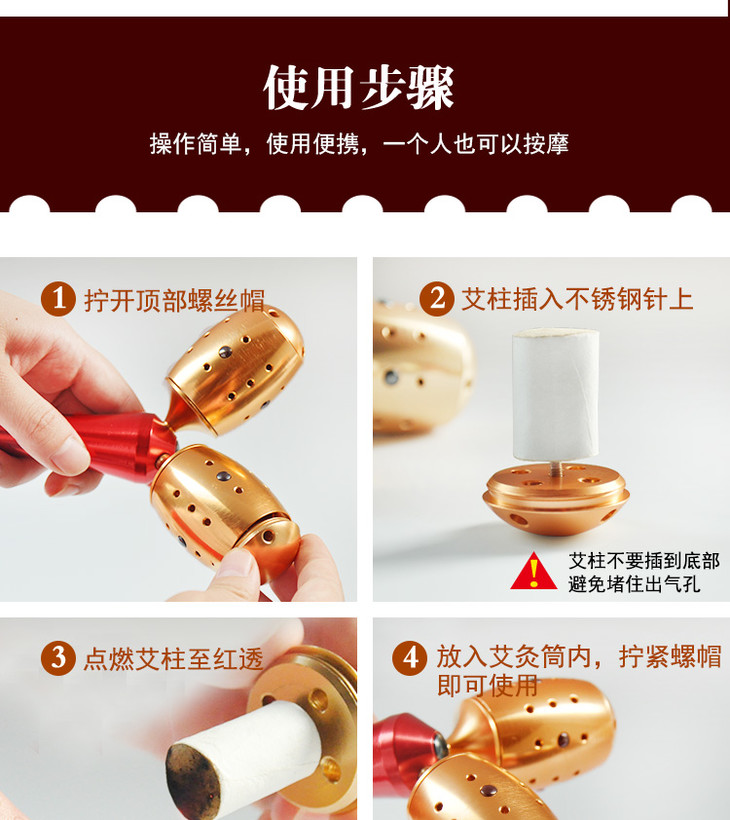 使用步骤

操作简单，使用便携，一个人也可以按摩

1 拧开顶部螺丝帽

2 艾柱插入不锈钢针上

!
艾柱不要插到底部
避免堵住出气孔

3 点燃艾柱至红透

4 放入艾灸筒内，拧紧螺帽即可使用