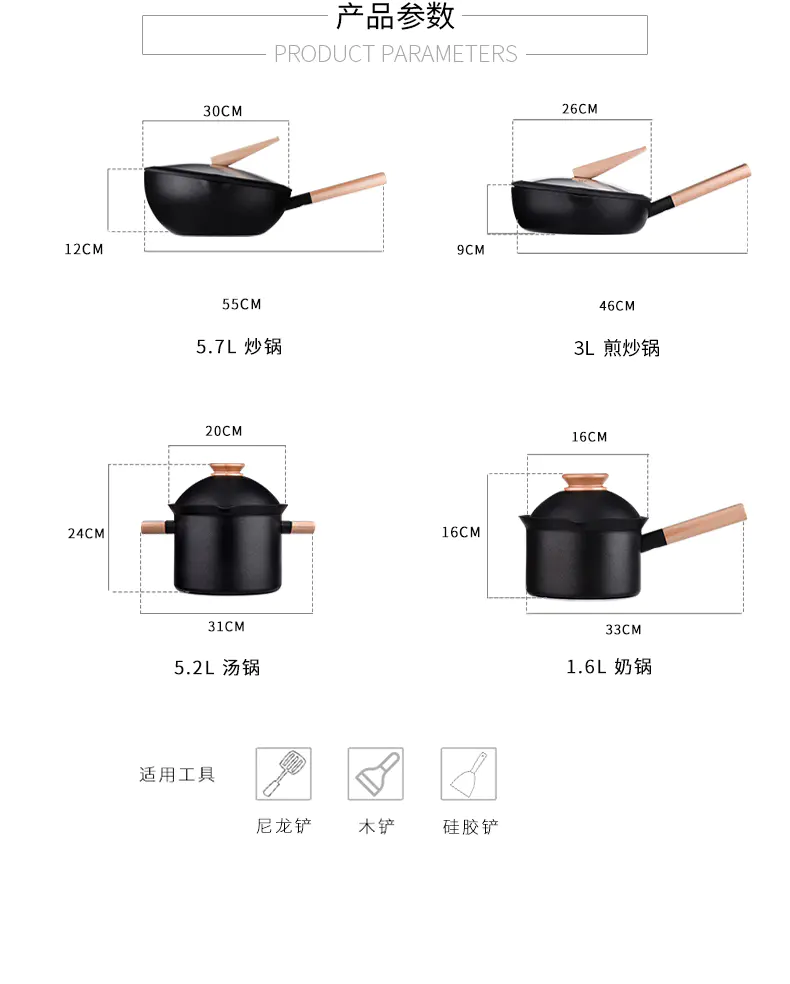 产品参数
PRODUCT PARAMETERS

30CM
12CM
55CM
5.7L 炒锅

26CM
9CM
46CM
3L 煎炒锅

20CM
24CM
31CM
5.2L 汤锅

16CM
16CM
33CM
1.6L 奶锅

适用工具
尼龙铲
木铲
硅胶铲