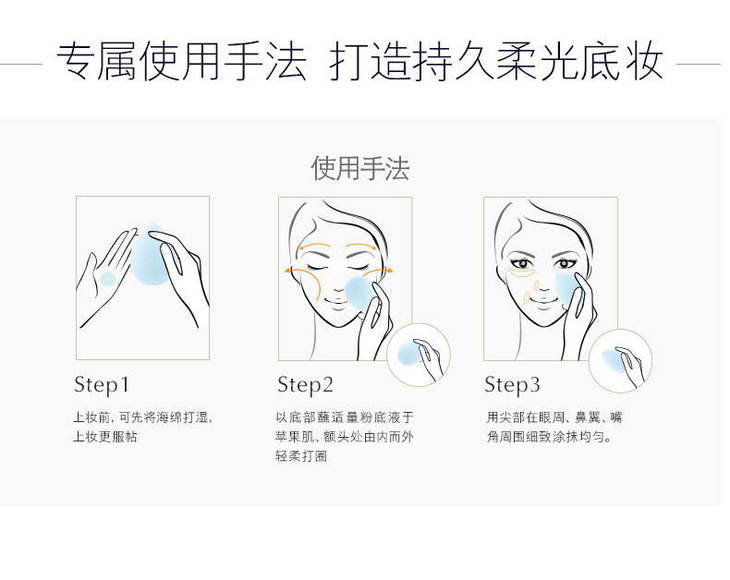 专属使用手法 打造持久柔光底妆

使用手法

Step1

上妆前，可先将海绵打湿，上妆更服帖

Step2

以底部蘸适量粉底液于苹果肌、额头处由内而外轻柔打圈

Step3

用尖部在眼周、鼻翼、嘴角周围细致涂抹均匀。