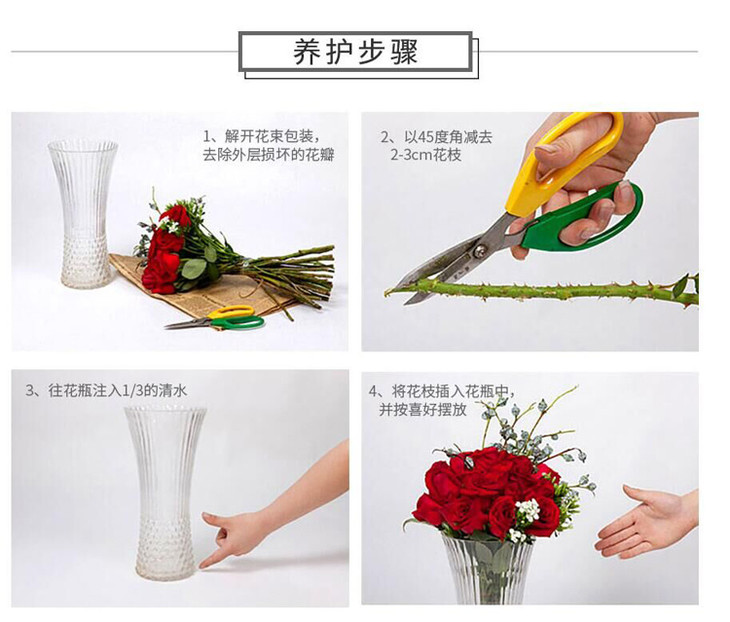 养护步骤

1、解开花束包装，去除外层损坏的花瓣

2、以45度角减去2-3cm花枝

3、往花瓶注入1/3的清水

4、将花枝插入花瓶中，并按喜好摆放