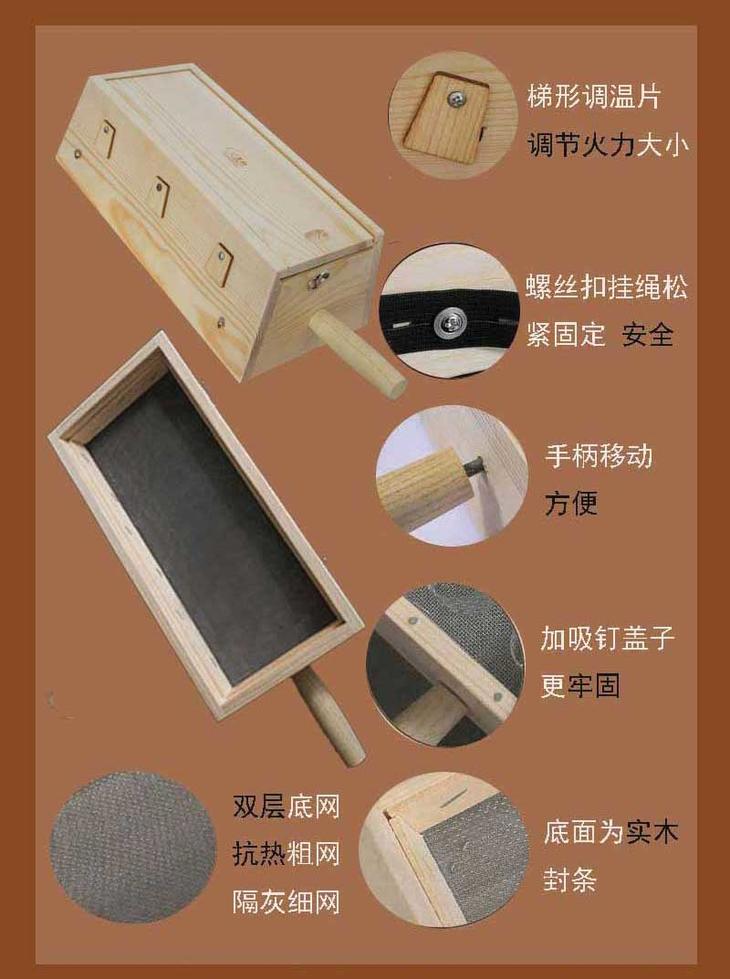 梯形调温片
调节火力大小

螺丝扣挂绳松
紧固定 安全

手柄移动
方便

加吸钉盖子
更牢固

双层底网
抗热粗网
隔灰细网

底面为实木
封条