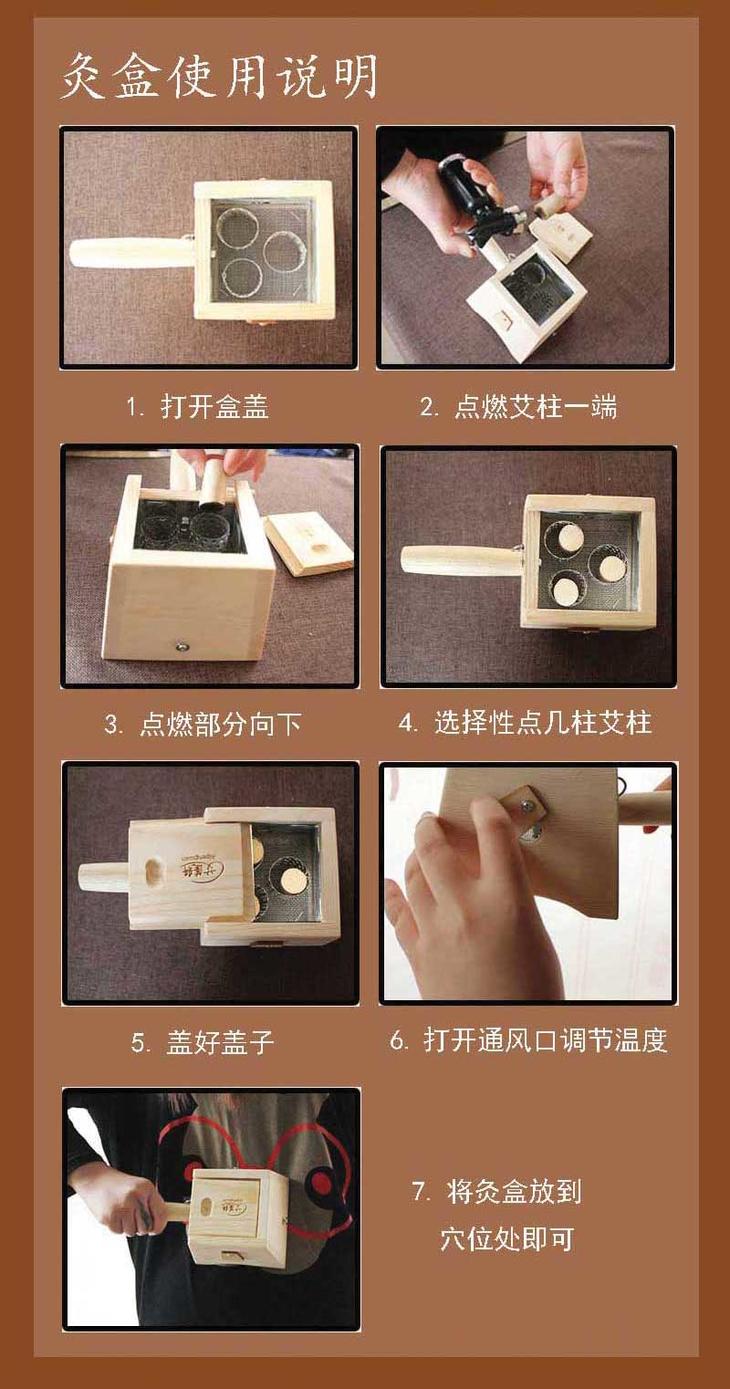 灸盒使用说明

1. 打开盒盖

2. 点燃艾柱一端

3. 点燃部分向下

4. 选择性点几柱艾柱

5. 盖好盖子

6. 打开通风口调节温度

7. 将灸盒放到穴位处即可