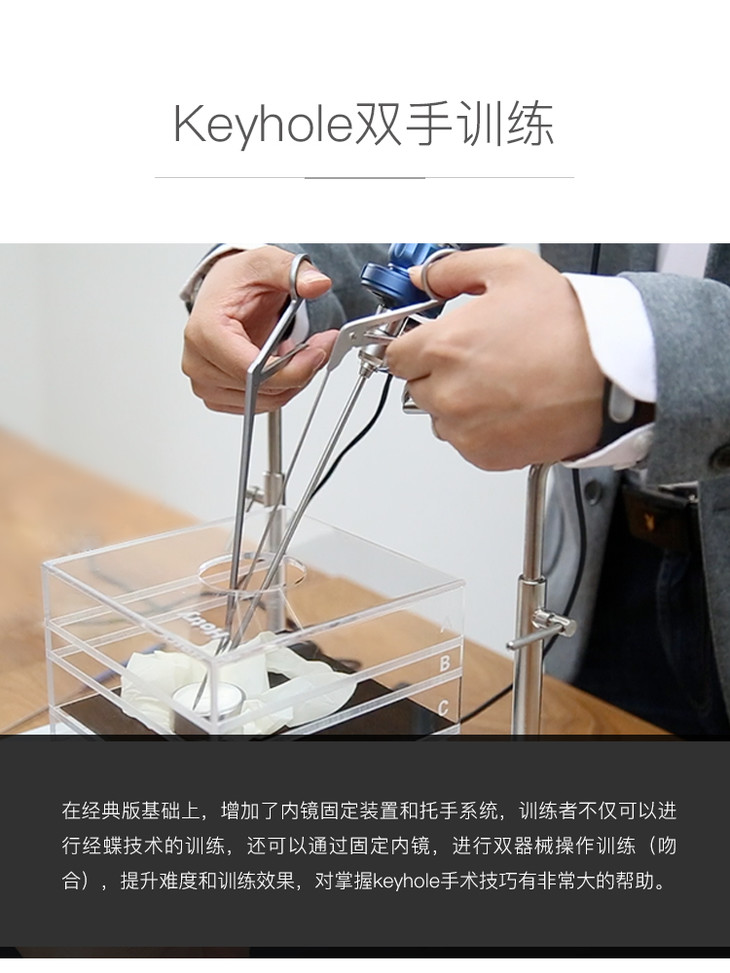 Keyhole双手训练

A
B
C

在经典版基础上，增加了内镜固定装置和托手系统，训练者不仅可以进行经蝶技术的训练，还可以通过固定内镜，进行双器械操作训练（吻合），提升难度和训练效果，对掌握keyhole手术技巧有非常大的帮助。