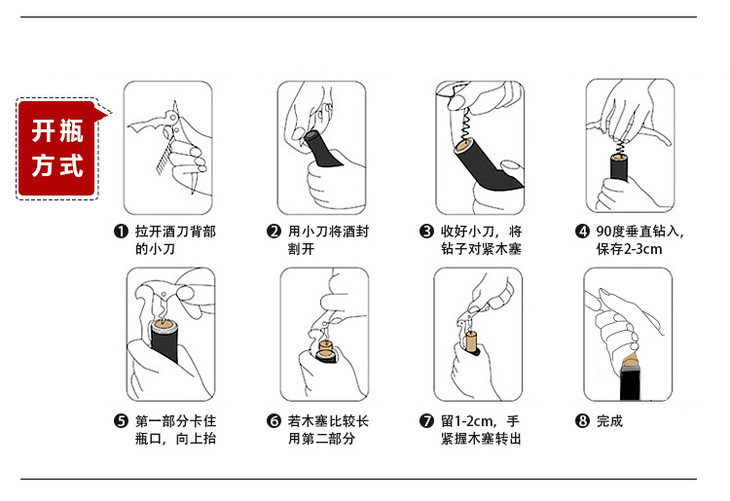 开瓶方式

❶ 拉开酒刀背部的小刀

❷ 用小刀将酒封割开

❸ 收好小刀，将钻子对紧木塞

❹ 90度垂直钻入，保存2-3cm

❺ 第一部分卡住瓶口，向上抬

❻ 若木塞比较长用第二部分

❼ 留1-2cm，手紧握木塞转出

❽ 完成