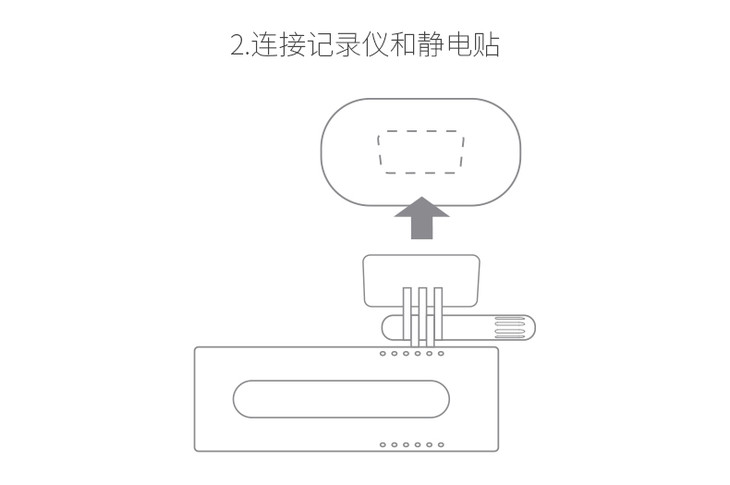 2.连接记录仪和静电贴