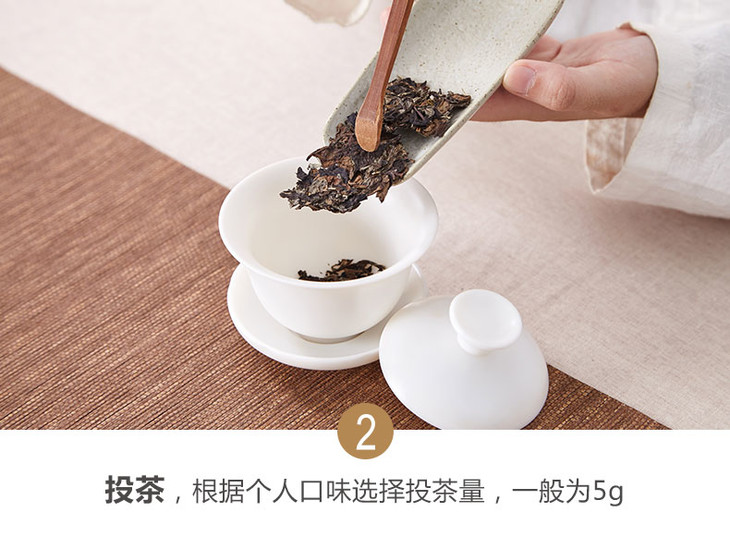 2

投茶，根据个人口味选择投茶量，一般为5g