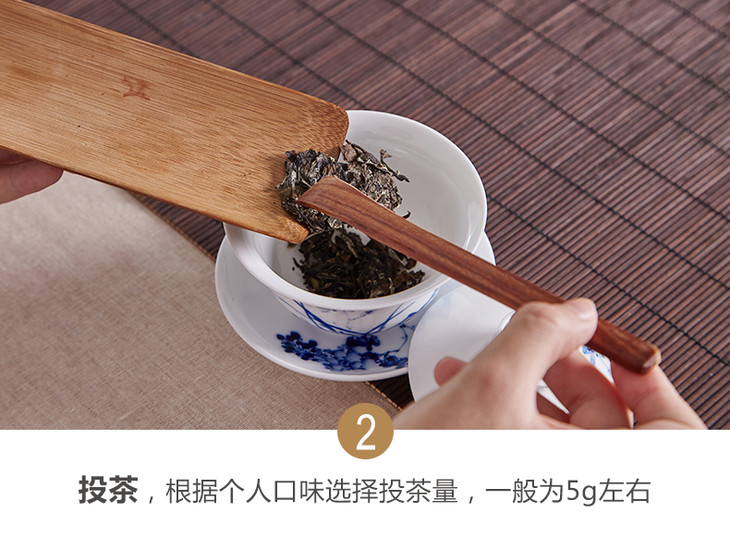 2

投茶，根据个人口味选择投茶量，一般为5g左右