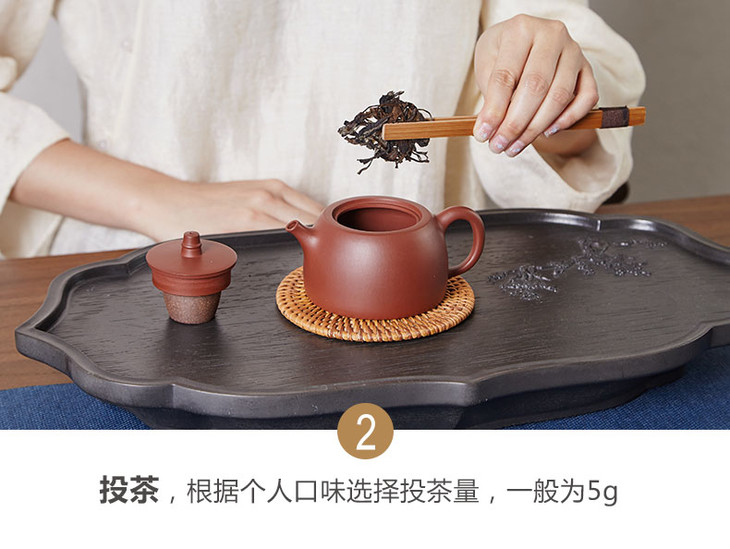 2

投茶，根据个人口味选择投茶量，一般为5g