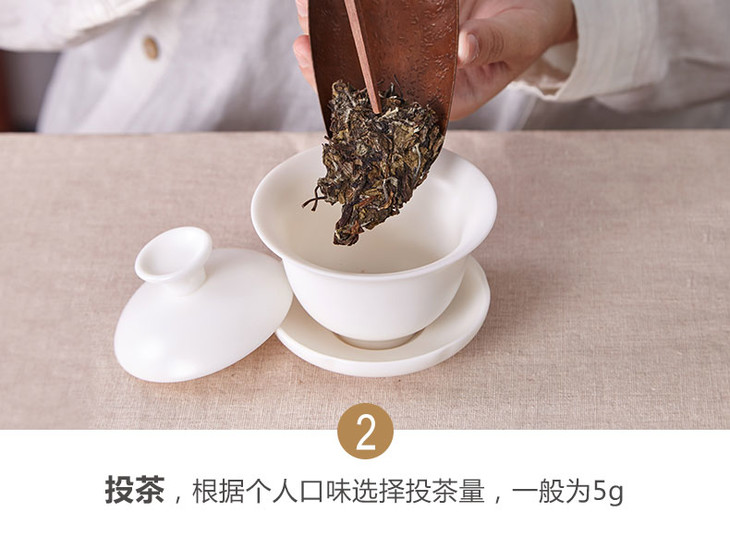 2

投茶，根据个人口味选择投茶量，一般为5g