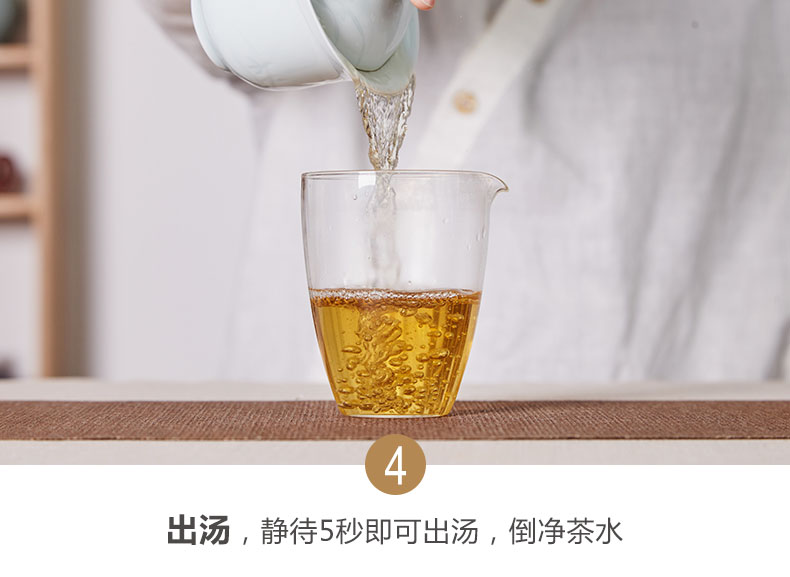 4

出汤，静待5秒即可出汤，倒净茶水