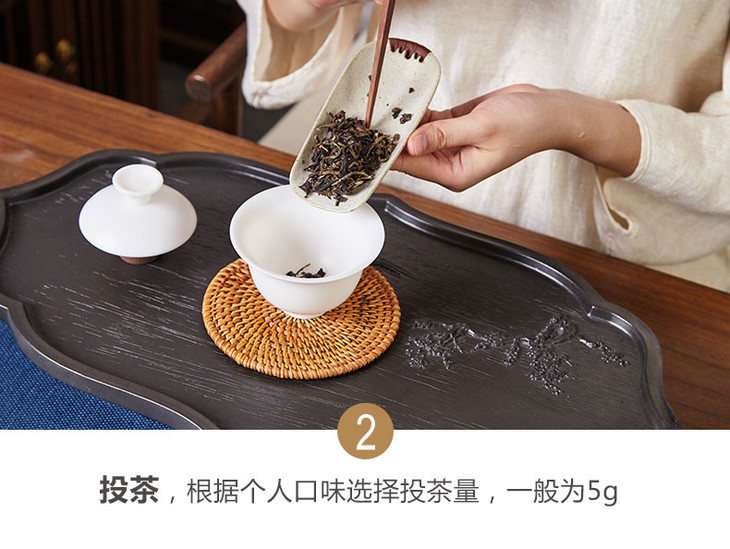 2

投茶，根据个人口味选择投茶量，一般为5g