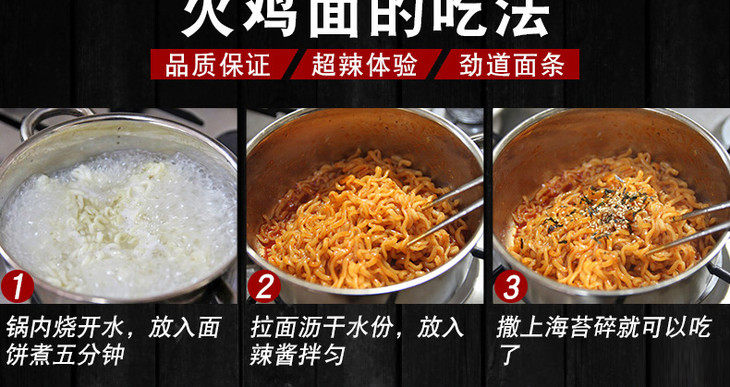 火鸡面的吃法

品质保证 超辣体验 劲道面条

1
锅内烧开水，放入面饼煮五分钟

2
拉面沥干水份，放入辣酱拌匀

3
撒上海苔碎就可以吃了