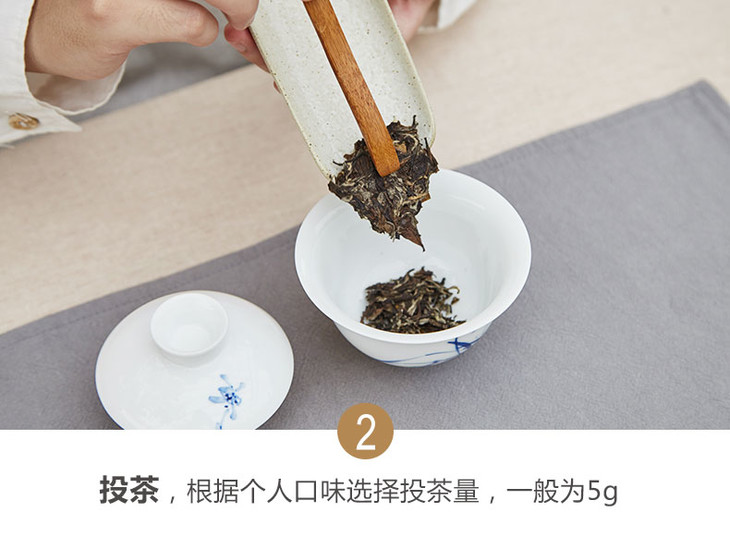 2

投茶，根据个人口味选择投茶量，一般为5g