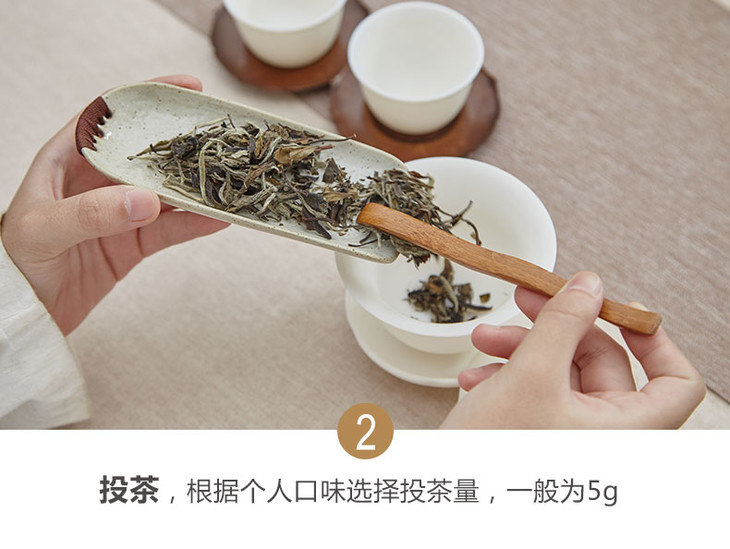 2

投茶，根据个人口味选择投茶量，一般为5g