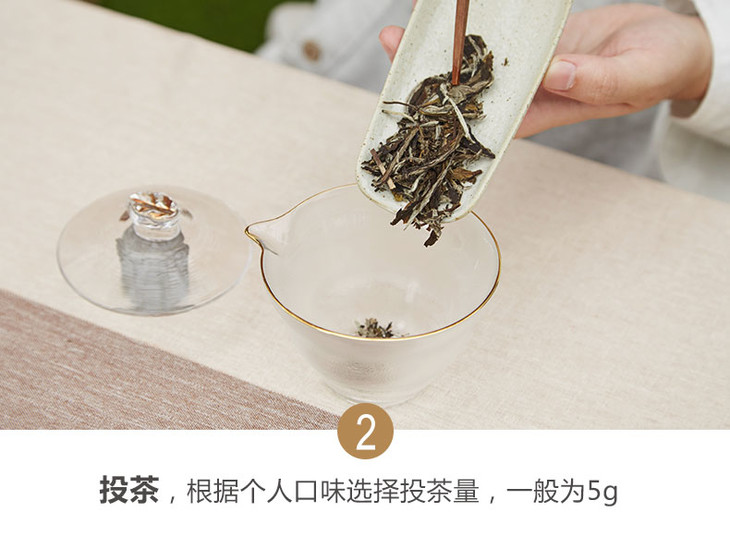 2

投茶，根据个人口味选择投茶量，一般为5g