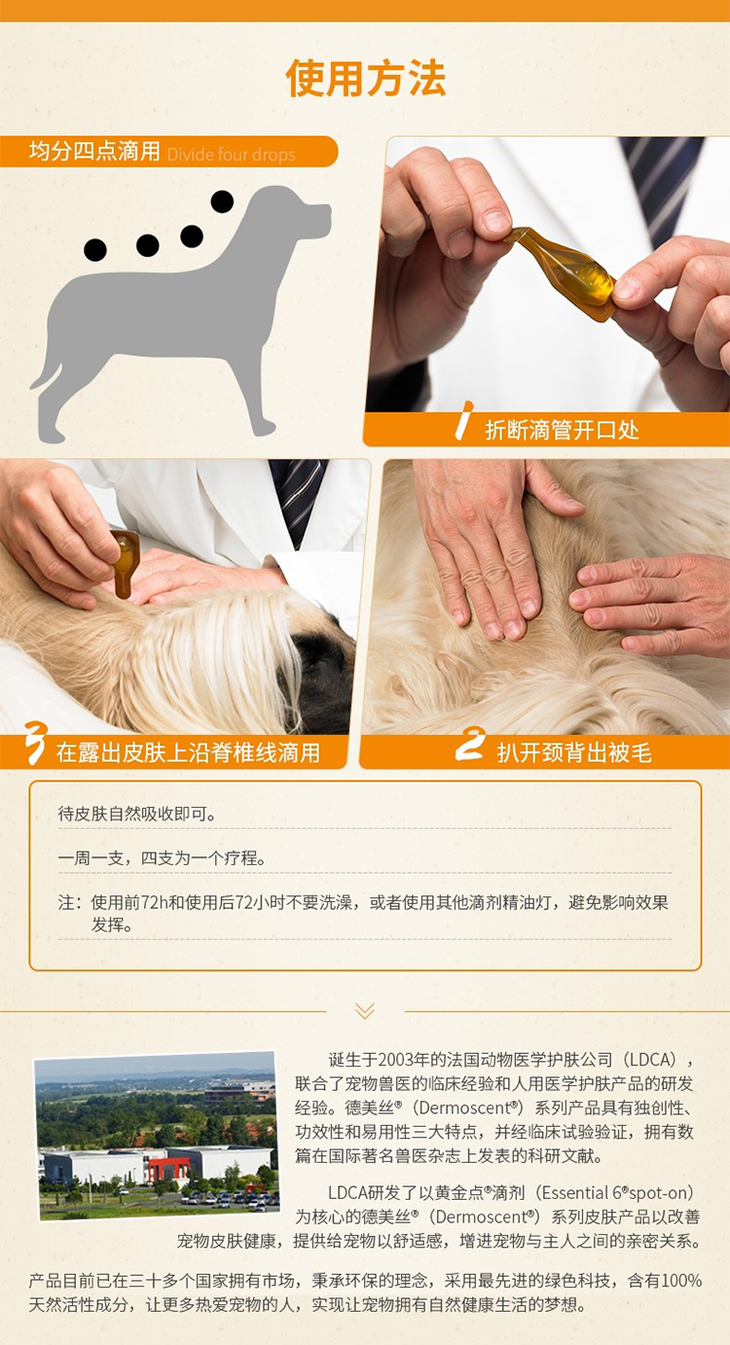 使用方法

均分四点滴用 Divide four drops

1 折断滴管开口处

3 在露出皮肤上沿脊椎线滴用

2 扒开颈背出被毛

待皮肤自然吸收即可。

一周一支，四支为一个疗程。

注：使用前72h和使用后72小时不要洗澡，或者使用其他滴剂精油灯，避免影响效果发挥。

诞生于2003年的法国动物医学护肤公司（LDCA），联合了宠物兽医的临床经验和人用医学护肤产品的研发经验。德美丝®（Dermoscent®）系列产品具有独创性、功效性和易用性三大特点，并经临床试验验证，拥有数篇在国际著名兽医杂志上发表的科研文献。

LDCA研发了以黄金点®滴剂（Essential 6®spot-on）为核心的德美丝®（Dermoscent®）系列皮肤产品以改善宠物皮肤健康，提供给宠物以舒适感，增进宠物与主人之间的亲密关系。

产品目前已在三十多个国家拥有市场，秉承环保的理念，采用最先进的绿色科技，含有100%天然活性成分，让更多热爱宠物的人，实现让宠物拥有自然健康生活的梦想。