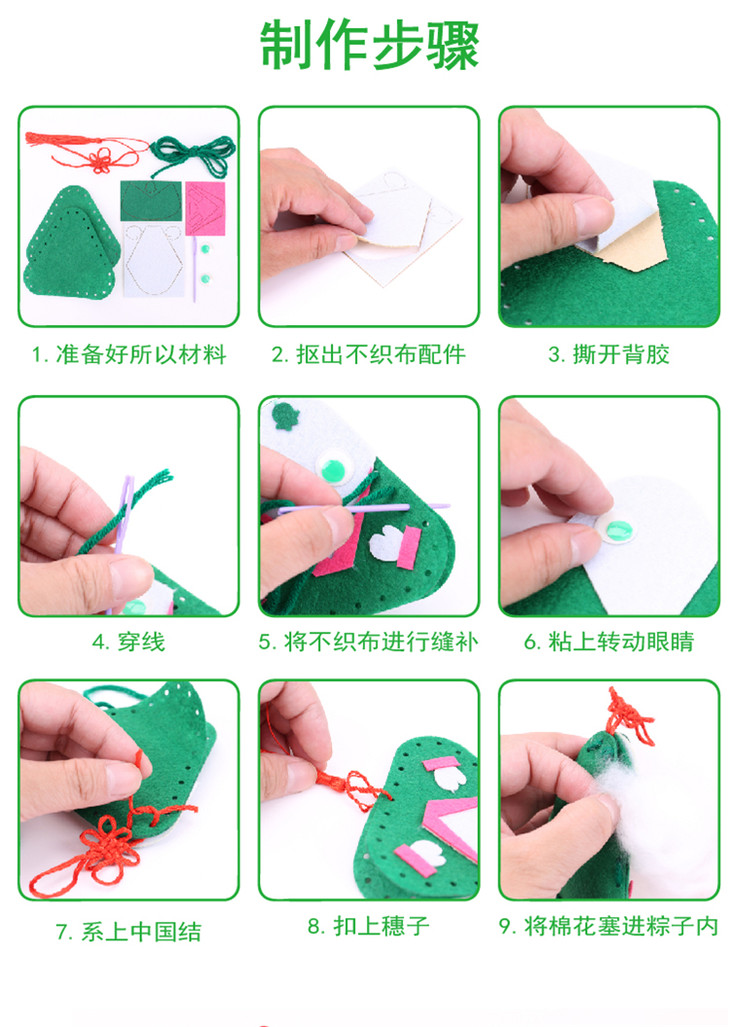 制作步骤

1. 准备好所以材料

2. 抠出不织布配件

3. 撕开背胶

4. 穿线

5. 将不织布进行缝补

6. 粘上转动眼睛

7. 系上中国结

8. 扣上穗子

9. 将棉花塞进粽子内