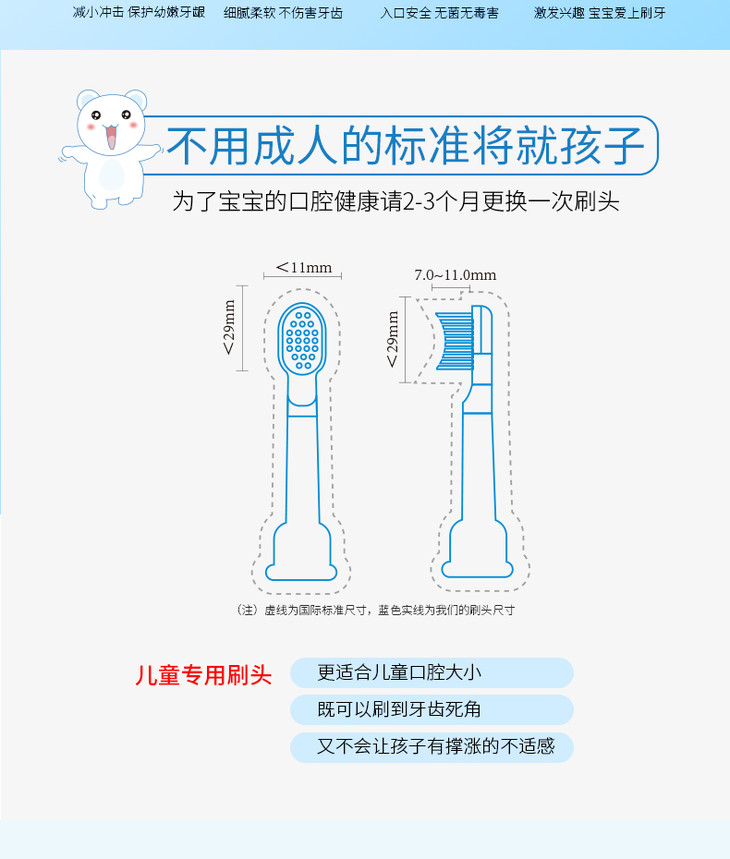 减小冲击 保护幼嫩牙龈　细腻柔软 不伤害牙齿　入口安全 无菌无毒害　激发兴趣 宝宝爱上刷牙

不用成人的标准将就孩子

为了宝宝的口腔健康请2-3个月更换一次刷头

<11mm

<29mm

7.0~11.0mm

<29mm

（注）虚线为国际标准尺寸，蓝色实线为我们的刷头尺寸

儿童专用刷头

更适合儿童口腔大小

既可以刷到牙齿死角

又不会让孩子有撑涨的不适感