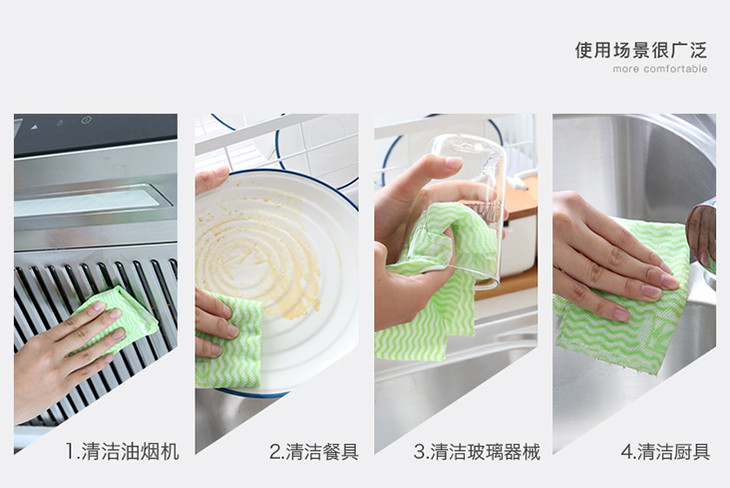 使用场景很广泛
more comfortable

1.清洁油烟机

2.清洁餐具

3.清洁玻璃器械

4.清洁厨具