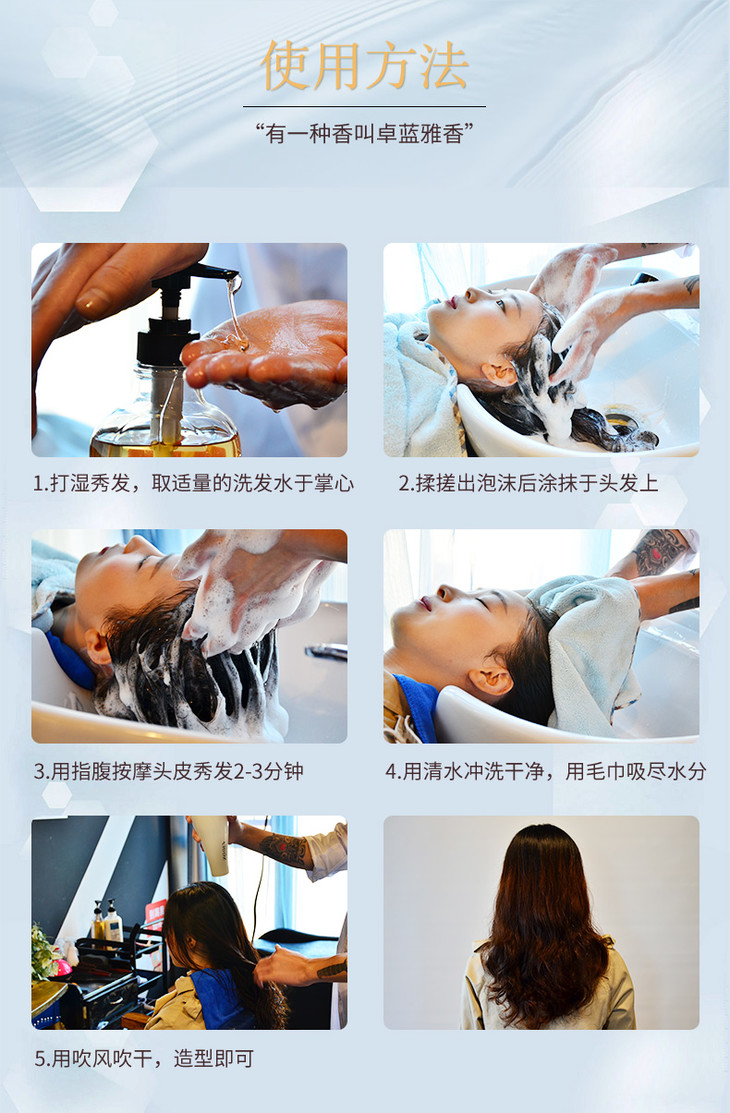 使用方法

“有一种香叫卓蓝雅香”

1.打湿秀发，取适量的洗发水于掌心

2.揉搓出泡沫后涂抹于头发上

3.用指腹按摩头皮秀发2-3分钟

4.用清水冲洗干净，用毛巾吸尽水分

5.用吹风吹干，造型即可