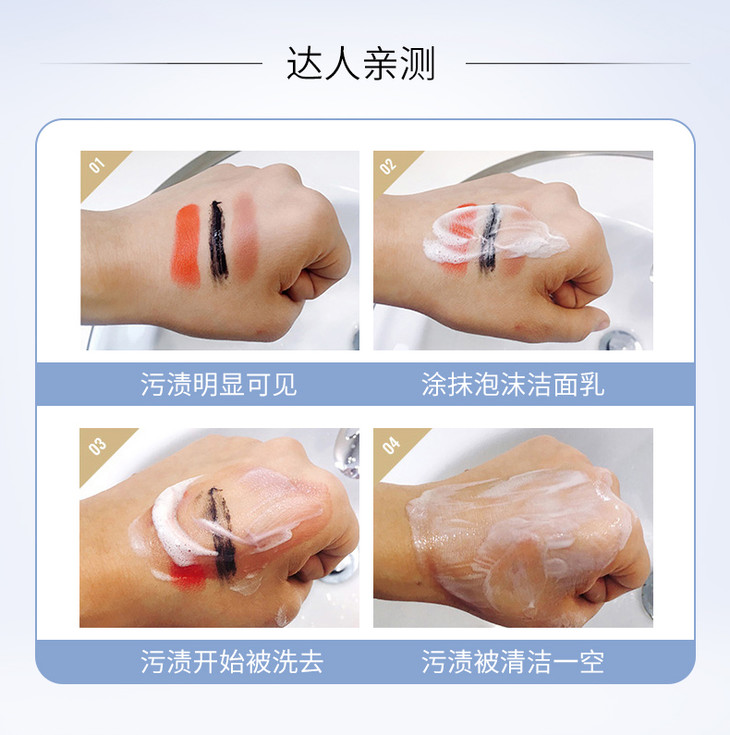 达人亲测

01

污渍明显可见

02

涂抹泡沫洁面乳

03

污渍开始被洗去

04

污渍被清洁一空