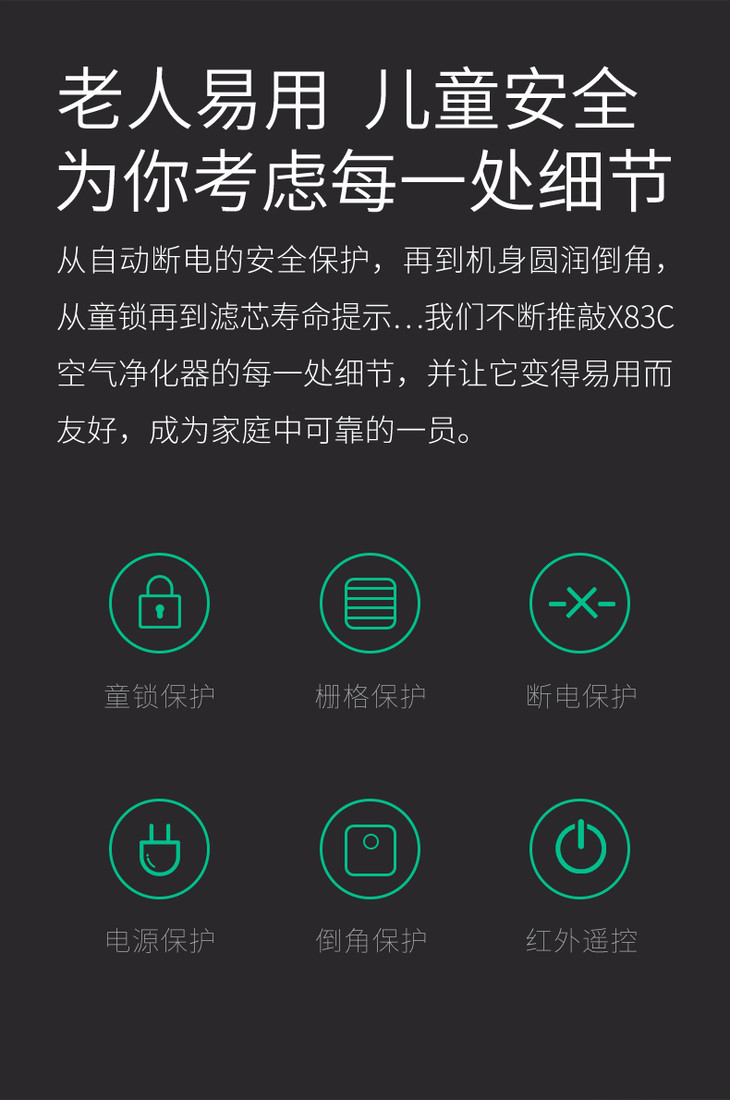 老人易用 儿童安全
为你考虑每一处细节

从自动断电的安全保护，再到机身圆润倒角，从童锁再到滤芯寿命提示...我们不断推敲X83C空气净化器的每一处细节，并让它变得易用而友好，成为家庭中可靠的一员。

童锁保护 栅格保护 断电保护

电源保护 倒角保护 红外遥控