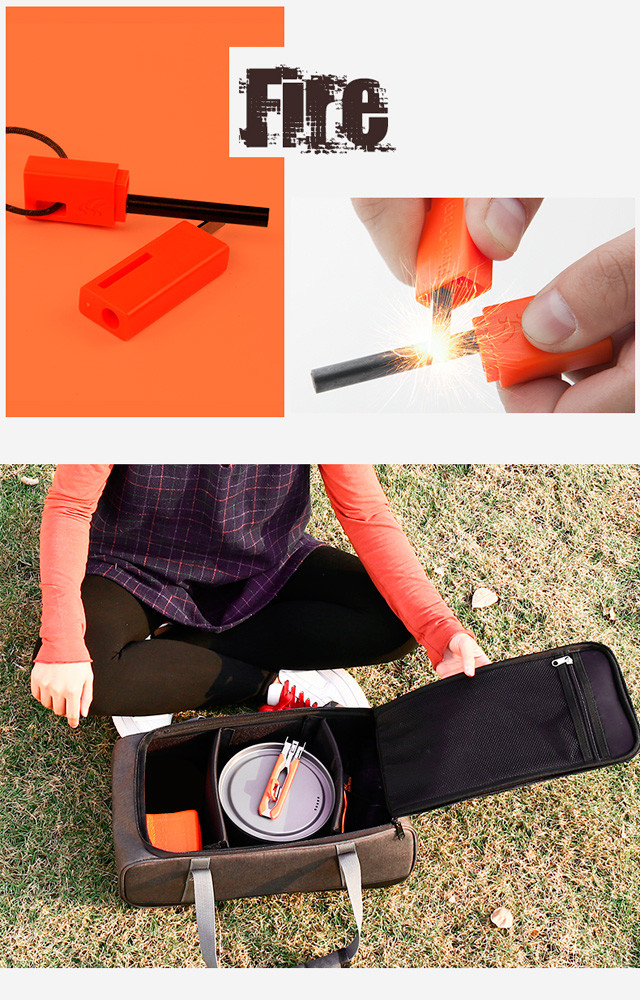 Fire